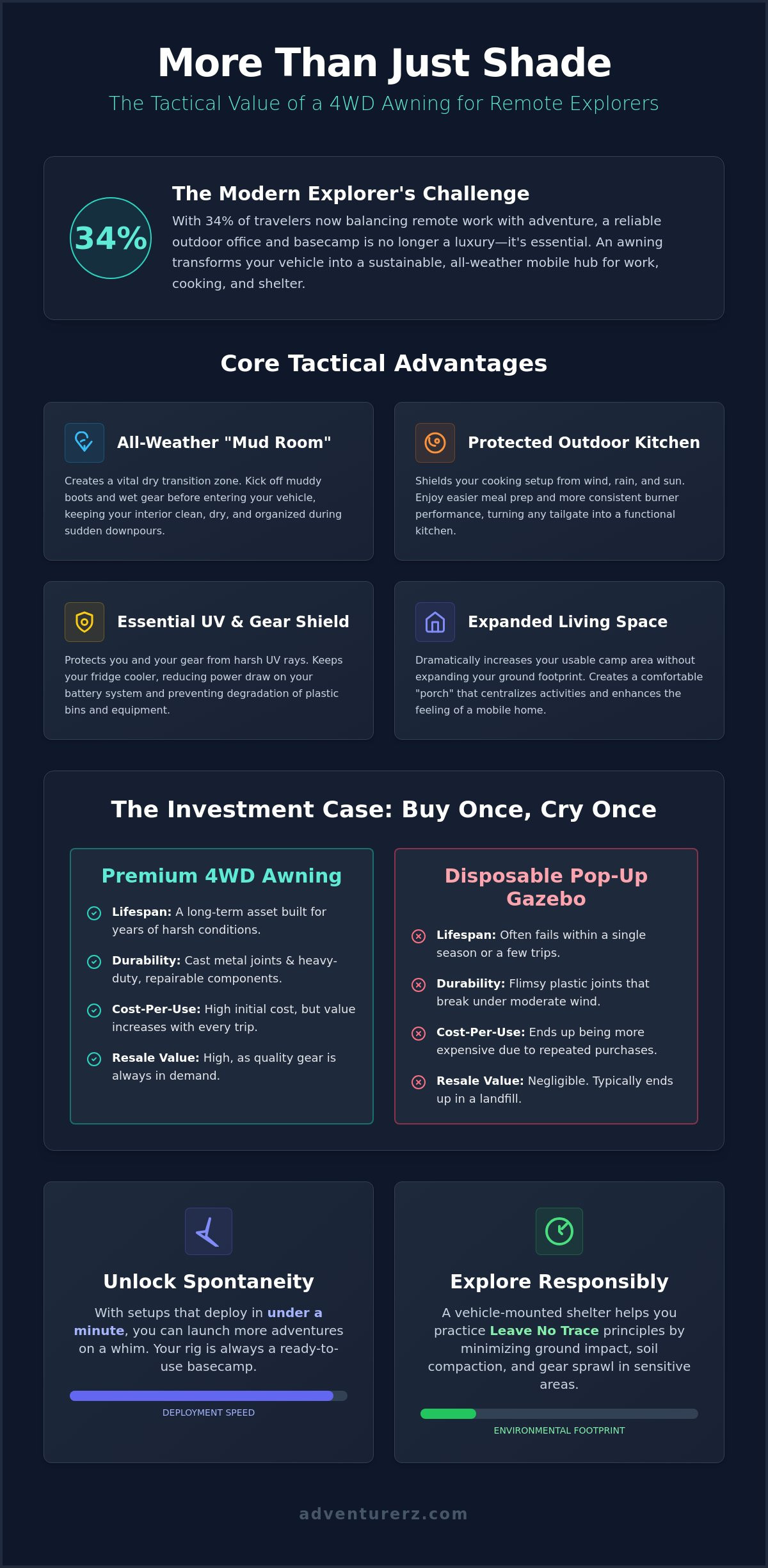 More Than Just Shade

The Tactical Value of a 4WD Awning for Remote Explorers

34%

The Modern Explorer's Challenge

With 34% of travelers now balancing remote work with adventure, a reliable outdoor office and basecamp is no longer a luxury—it's essential. An awning transforms your vehicle into a sustainable, all-weather mobile hub for work, cooking, and shelter.

Core Tactical Advantages

All-Weather "Mud Room"

Creates a vital dry transition zone. Kick off muddy boots and wet gear before entering your vehicle, keeping your interior clean, dry, and organized during sudden downpours.

Protected Outdoor Kitchen

Shields your cooking setup from wind, rain, and sun. Enjoy easier meal prep and more consistent burner performance, turning any tailgate into a functional kitchen.

Essential UV & Gear Shield

Protects you and your gear from harsh UV rays. Keeps your fridge cooler, reducing power draw on your battery system and preventing degradation of plastic bins and equipment.

Expanded Living Space

Dramatically increases your usable camp area without expanding your ground footprint. Creates a comfortable "porch" that centralizes activities and enhances the feeling of a mobile home.

The Investment Case: Buy Once, Cry Once

Premium 4WD Awning

Lifespan: A long-term asset built for years of harsh conditions.

Durability: Cast metal joints & heavy-duty, repairable components.

Cost-Per-Use: High initial cost, but value increases with every trip.

Resale Value: High, as quality gear is always in demand.

Disposable Pop-Up Gazebo

Lifespan: Often fails within a single season or a few trips.

Durability: Flimsy plastic joints that break under moderate wind.

Cost-Per-Use: Ends up being more expensive due to repeated purchases.

Resale Value: Negligible. Typically ends up in a landfill.

Unlock Spontaneity

With setups that deploy in under a minute, you can launch more adventures on a whim. Your rig is always a ready-to-use basecamp.

DEPLOYMENT SPEED

Explore Responsibly

A vehicle-mounted shelter helps you practice Leave No Trace principles by minimizing ground impact, soil compaction, and gear sprawl in sensitive areas.

ENVIRONMENTAL FOOTPRINT

adventurerz.com