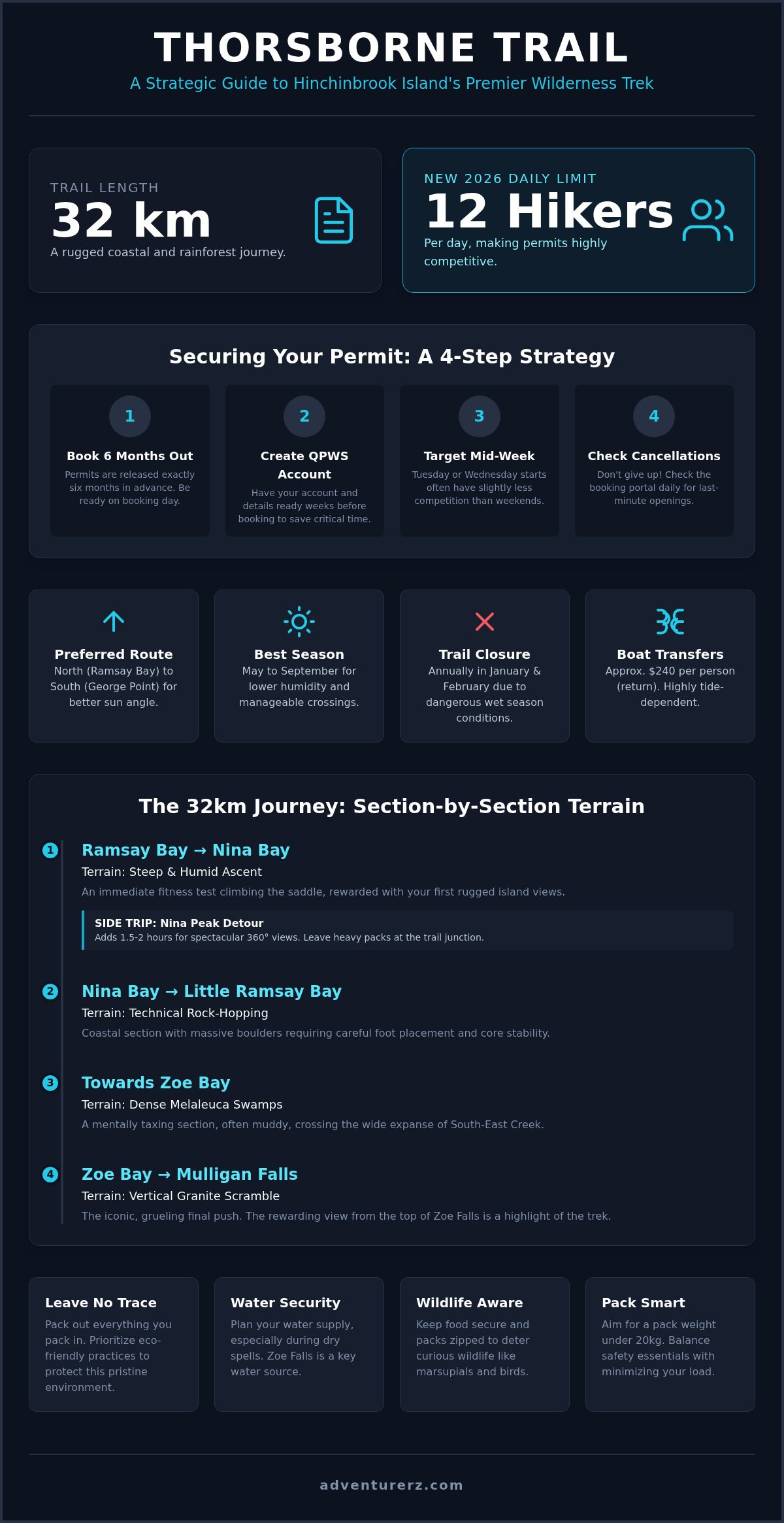 THORSBORNE TRAIL

A Strategic Guide to Hinchinbrook Island's Premier Wilderness Trek

TRAIL LENGTH

32 km

A rugged coastal and rainforest journey.

NEW 2026 DAILY LIMIT

12 Hikers

Per day, making permits highly competitive.

Securing Your Permit: A 4-Step Strategy

1

Book 6 Months Out

Permits are released exactly six months in advance. Be ready on booking day.

2

Create QPWS Account

Have your account and details ready weeks before booking to save critical time.

3

Target Mid-Week

Tuesday or Wednesday starts often have slightly less competition than weekends.

4

Check Cancellations

Don't give up! Check the booking portal daily for last-minute openings.

Preferred Route

North (Ramsay Bay) to South (George Point) for better sun angle.

Best Season

May to September for lower humidity and manageable crossings.

Trail Closure

Annually in January & February due to dangerous wet season conditions.

Boat Transfers

Approx. $240 per person (return). Highly tide-dependent.

The 32km Journey: Section-by-Section Terrain

1

Ramsay Bay → Nina Bay

Terrain: Steep & Humid Ascent

An immediate fitness test climbing the saddle, rewarded with your first rugged island views.

SIDE TRIP: Nina Peak Detour

Adds 1.5-2 hours for spectacular 360° views. Leave heavy packs at the trail junction.

2

Nina Bay → Little Ramsay Bay

Terrain: Technical Rock-Hopping

Coastal section with massive boulders requiring careful foot placement and core stability.

3

Towards Zoe Bay

Terrain: Dense Melaleuca Swamps

A mentally taxing section, often muddy, crossing the wide expanse of South-East Creek.

4

Zoe Bay → Mulligan Falls

Terrain: Vertical Granite Scramble

The iconic, grueling final push. The rewarding view from the top of Zoe Falls is a highlight of the trek.

Leave No Trace

Pack out everything you pack in. Prioritize eco-friendly practices to protect this pristine environment.

Water Security

Plan your water supply, especially during dry spells. Zoe Falls is a key water source.

Wildlife Aware

Keep food secure and packs zipped to deter curious wildlife like marsupials and birds.

Pack Smart

Aim for a pack weight under 20kg. Balance safety essentials with minimizing your load.

adventurerz.com