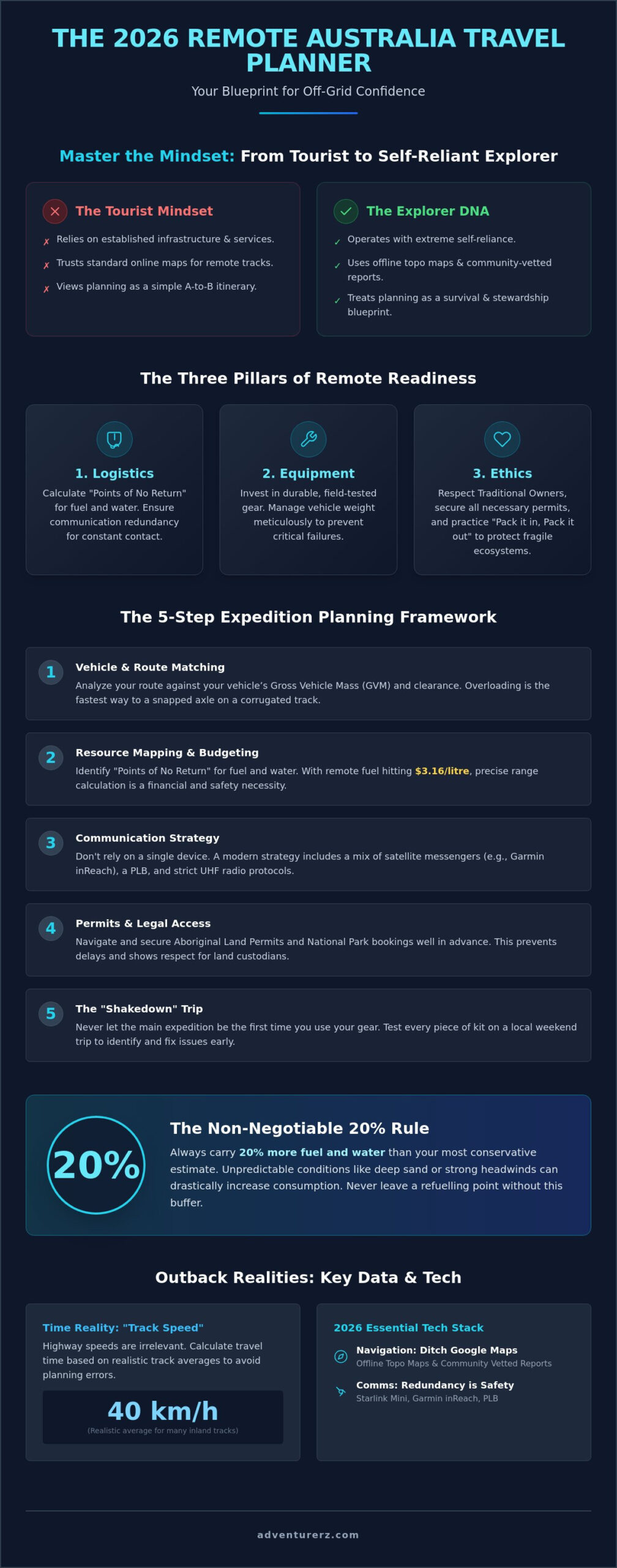 THE 2026 REMOTE AUSTRALIA TRAVEL PLANNER

Your Blueprint for Off-Grid Confidence

Master the Mindset: From Tourist to Self-Reliant Explorer

The Tourist Mindset

✗ Relies on established infrastructure & services.

✗ Trusts standard online maps for remote tracks.

✗ Views planning as a simple A-to-B itinerary.

The Explorer DNA

✓ Operates with extreme self-reliance.

✓ Uses offline topo maps & community-vetted reports.

✓ Treats planning as a survival & stewardship blueprint.

The Three Pillars of Remote Readiness

1. Logistics

Calculate "Points of No Return" for fuel and water. Ensure communication redundancy for constant contact.

2. Equipment

Invest in durable, field-tested gear. Manage vehicle weight meticulously to prevent critical failures.

3. Ethics

Respect Traditional Owners, secure all necessary permits, and practice "Pack it in, Pack it out" to protect fragile ecosystems.

The 5-Step Expedition Planning Framework

1 Vehicle & Route Matching

Analyze your route against your vehicle's Gross Vehicle Mass (GVM) and clearance. Overloading is the fastest way to a snapped axle on a corrugated track.

2 Resource Mapping & Budgeting

Identify "Points of No Return" for fuel and water. With remote fuel hitting $3.16/litre, precise range calculation is a financial and safety necessity.

3 Communication Strategy

Don't rely on a single device. A modern strategy includes a mix of satellite messengers (e.g., Garmin inReach), a PLB, and strict UHF radio protocols.

4 Permits & Legal Access

Navigate and secure Aboriginal Land Permits and National Park bookings well in advance. This prevents delays and shows respect for land custodians.

5 The "Shakedown" Trip

Never let the main expedition be the first time you use your gear. Test every piece of kit on a local weekend trip to identify and fix issues early.

20%

The Non-Negotiable 20% Rule

Always carry 20% more fuel and water than your most conservative estimate. Unpredictable conditions like deep sand or strong headwinds can drastically increase consumption. Never leave a refuelling point without this buffer.

Outback Realities: Key Data & Tech

Time Reality: "Track Speed"

Highway speeds are irrelevant. Calculate travel time based on realistic track averages to avoid planning errors.

40 km/h

(Realistic average for many inland tracks)

2026 Essential Tech Stack

Navigation: Ditch Google Maps
Offline Topo Maps & Community Vetted Reports

Comms: Redundancy is Safety
Starlink Mini, Garmin inReach, PLB

adventurerz.com