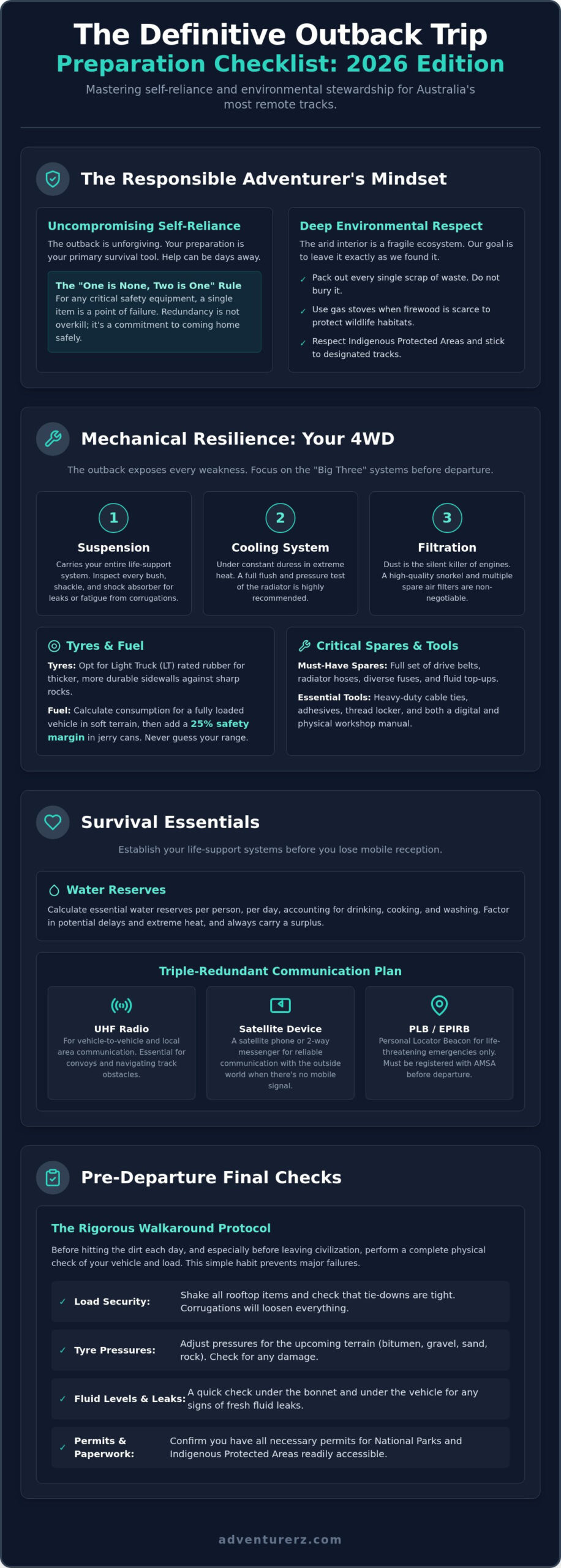 The Definitive Outback Trip
Preparation Checklist: 2026 Edition

Mastering self-reliance and environmental stewardship for Australia's most remote tracks.

The Responsible Adventurer's Mindset

Uncompromising Self-Reliance

The outback is unforgiving. Your preparation is your primary survival tool. Help can be days away.

The "One is None, Two is One" Rule
For any critical safety equipment, a single item is a point of failure. Redundancy is not overkill; it's a commitment to coming home safely.

Deep Environmental Respect

The arid interior is a fragile ecosystem. Our goal is to leave it exactly as we found it.

✓ Pack out every single scrap of waste. Do not bury it.
✓ Use gas stoves when firewood is scarce to protect wildlife habitats.
✓ Respect Indigenous Protected Areas and stick to designated tracks.

Mechanical Resilience: Your 4WD

The outback exposes every weakness. Focus on the "Big Three" systems before departure.

1
Suspension
Carries your entire life-support system. Inspect every bush, shackle, and shock absorber for leaks or fatigue from corrugations.

2
Cooling System
Under constant duress in extreme heat. A full flush and pressure test of the radiator is highly recommended.

3
Filtration
Dust is the silent killer of engines. A high-quality snorkel and multiple spare air filters are non-negotiable.

Tyres & Fuel

Tyres: Opt for Light Truck (LT) rated rubber for thicker, more durable sidewalls against sharp rocks.

Fuel: Calculate consumption for a fully loaded vehicle in soft terrain, then add a 25% safety margin in jerry cans. Never guess your range.

Critical Spares & Tools

Must-Have Spares: Full set of drive belts, radiator hoses, diverse fuses, and fluid top-ups.

Essential Tools: Heavy-duty cable ties, adhesives, thread locker, and both a digital and physical workshop manual.

Survival Essentials

Establish your life-support systems before you lose mobile reception.

Water Reserves

Calculate essential water reserves per person, per day, accounting for drinking, cooking, and washing. Factor in potential delays and extreme heat, and always carry a surplus.

Triple-Redundant Communication Plan

UHF Radio
For vehicle-to-vehicle and local area communication. Essential for convoys and navigating track obstacles.

Satellite Device
A satellite phone or 2-way messenger for reliable communication with the outside world when there's no mobile signal.

PLB / EPIRB
Personal Locator Beacon for life-threatening emergencies only. Must be registered with AMSA before departure.

Pre-Departure Final Checks

The Rigorous Walkaround Protocol

Before hitting the dirt each day, and especially before leaving civilization, perform a complete physical check of your vehicle and load. This simple habit prevents major failures.

✓ Load Security: Shake all rooftop items and check that tie-downs are tight. Corrugations will loosen everything.

✓ Tyre Pressures: Adjust pressures for the upcoming terrain (bitumen, gravel, sand, rock). Check for any damage.

✓ Fluid Levels & Leaks: A quick check under the bonnet and under the vehicle for any signs of fresh fluid leaks.

✓ Permits & Paperwork: Confirm you have all necessary permits for National Parks and Indigenous Protected Areas readily accessible.

adventurerz.com